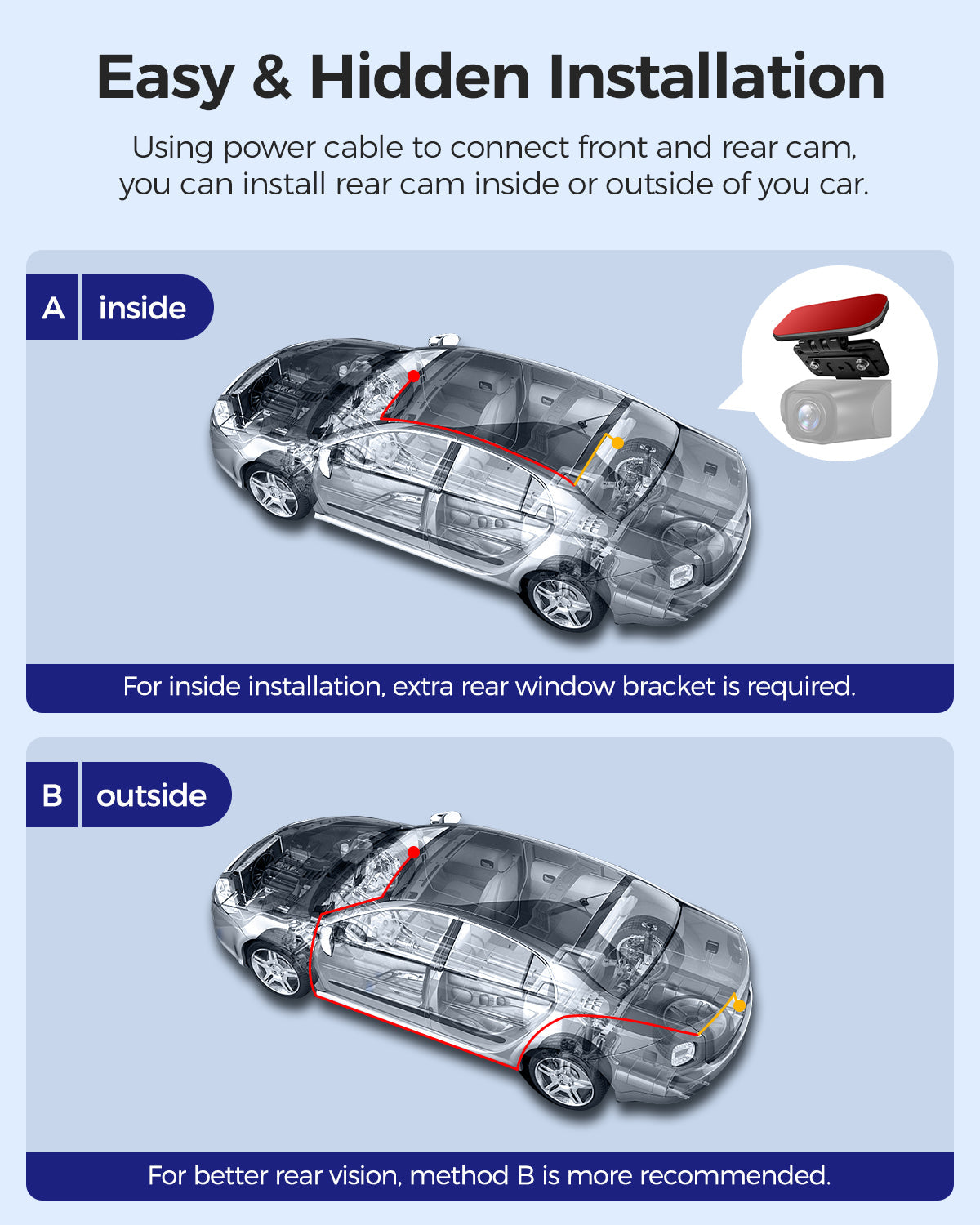 Easy & Hidden Installation

Using power cable to connect front and rear cam, you can install rear cam inside or outside of you car.

A inside

For inside installation, extra rear window bracket is required.

B outside

For better rear vision, method B is more recommended.