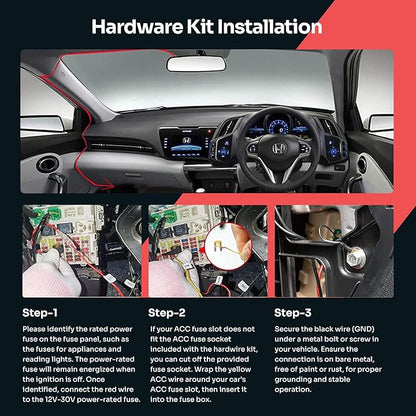 Hardware Kit Installation

Step-1

Please identify the rated power fuse on the fuse panel, such as the fuses for appliances and reading lights. The power-rated fuse will remain energized when the ignition is off. Once identified, connect the red wire to the 12V-30V power-rated fuse.

Step-2

If your ACC fuse slot does not fit the ACC fuse socket included with the hardwire kit, you can cut off the provided fuse socket. Wrap the yellow ACC wire around your car's ACC fuse slot, then insert it into the fuse box.

Step-3

Secure the black wire (GND) under a metal bolt or screw in your vehicle. Ensure the connection is on bare metal, free of paint or rust, for proper grounding and stable operation.