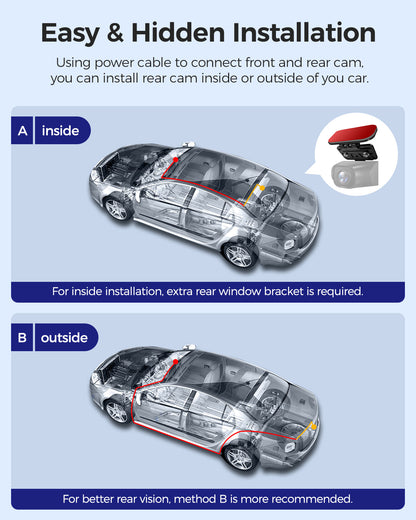 Easy & Hidden Installation

Using power cable to connect front and rear cam, you can install rear cam inside or outside of you car.

A inside

For inside installation, extra rear window bracket is required.

B outside

For better rear vision, method B is more recommended.